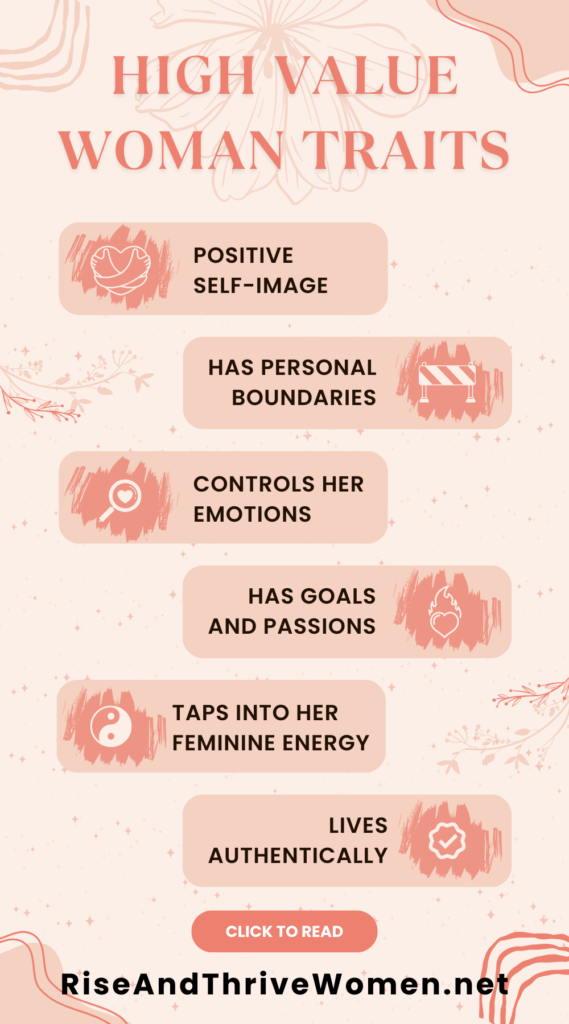 HIGH VALUE WOMAN TRAITS

POSITIVE SELF-IMAGE

HAS PERSONAL BOUNDARIES

CONTROLS HER EMOTIONS

HAS GOALS AND PASSIONS

TAPS INTO HER FEMININE ENERGY

LIVES AUTHENTICALLY

CLICK TO READ

RiseAndThriveWomen.net